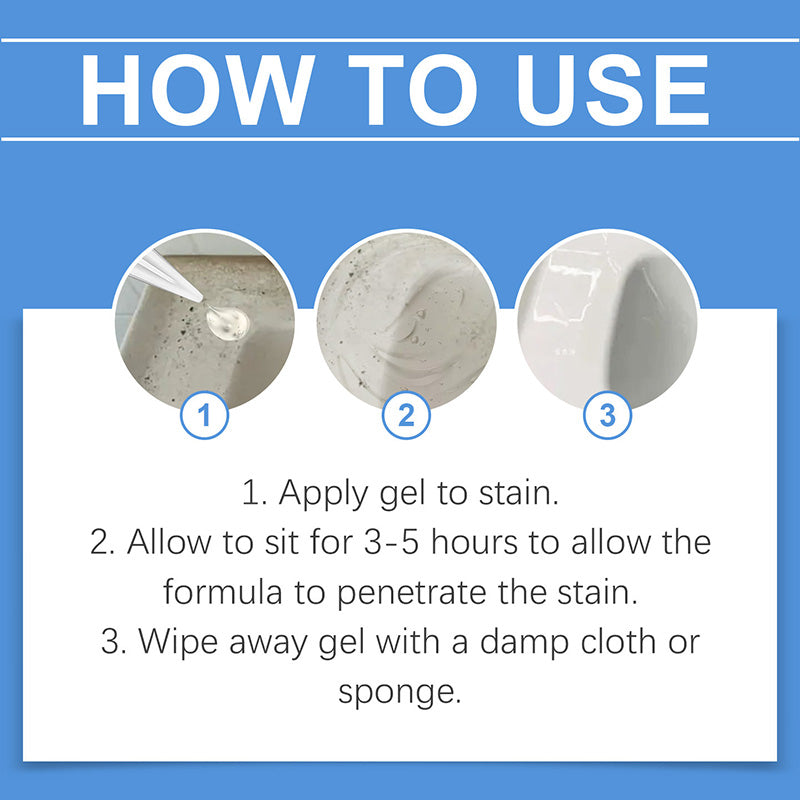 HOW TO USE

1

2

3

1. Apply gel to stain.
2. Allow to sit for 3-5 hours to allow the formula to penetrate the stain.
3. Wipe away gel with a damp cloth or sponge.