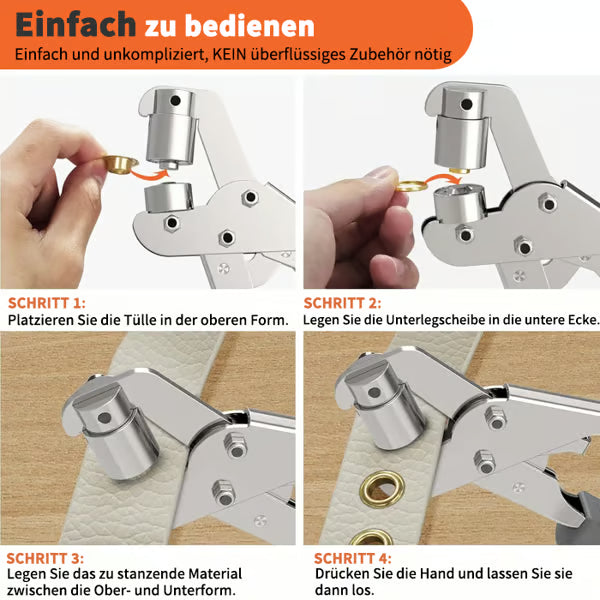 Einfach zu bedienen
Einfach und unkompliziert, KEIN überflüssiges Zubehör nötig

SCHRITT 1:
Platzieren Sie die Tülle in der oberen Form.

SCHRITT 2:
Legen Sie die Unterlegscheibe in die untere Ecke.

SCHRITT 3:
Legen Sie das zu stanzende Material zwischen die Ober- und Unterform.

SCHRITT 4:
Drücken Sie die Hand und lassen Sie sie dann los.