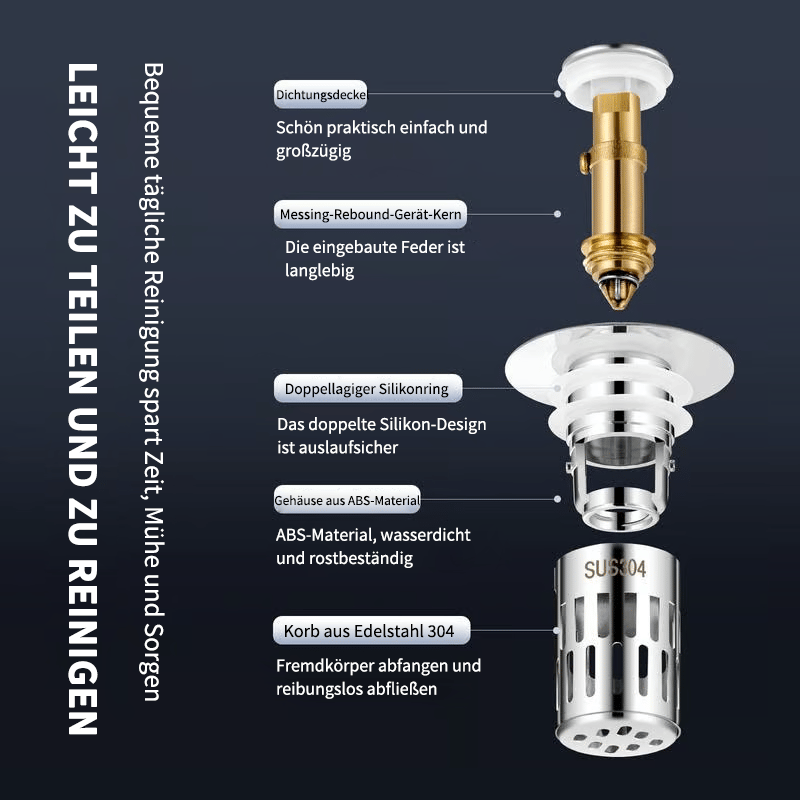 LEICHT ZU TEILEN UND ZU REINIGEN

Bequeme tägliche Reinigung spart Zeit, Mühe und Sorgen

Dichtungsdecke

Schön praktisch einfach und großzügig

Messing-Rebound-Gerät-Kern

Die eingebaute Feder ist langlebig

Doppellagiger Silikonring

Das doppelte Silikon-Design ist auslaufsicher

Gehäuse aus ABS-Material

ABS-Material, wasserdicht und rostbeständig

SUS304

Korb aus Edelstahl 304

Fremdkörper abfangen und reibungslos abfließen